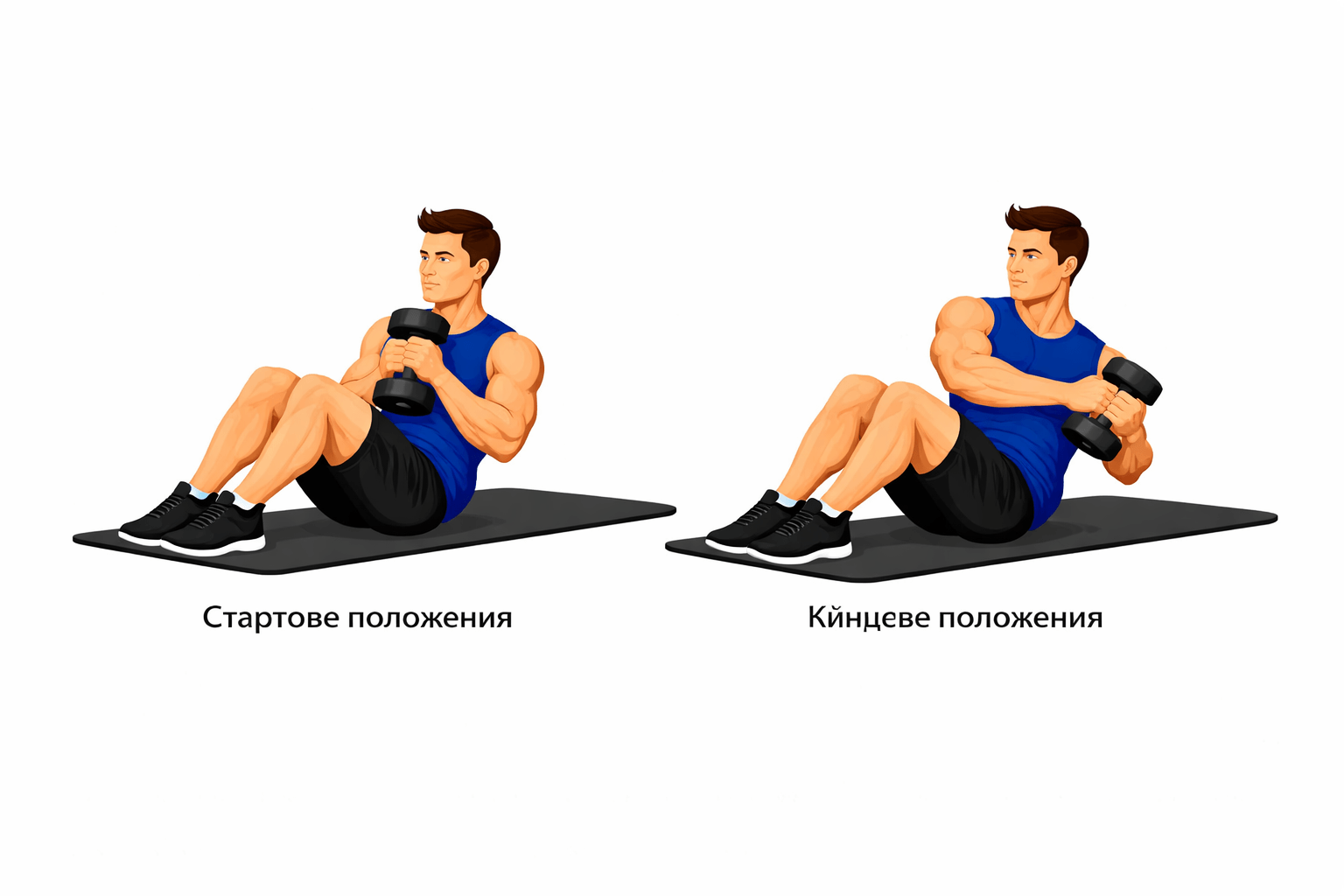 Стартове положения

Кйнцеве положения