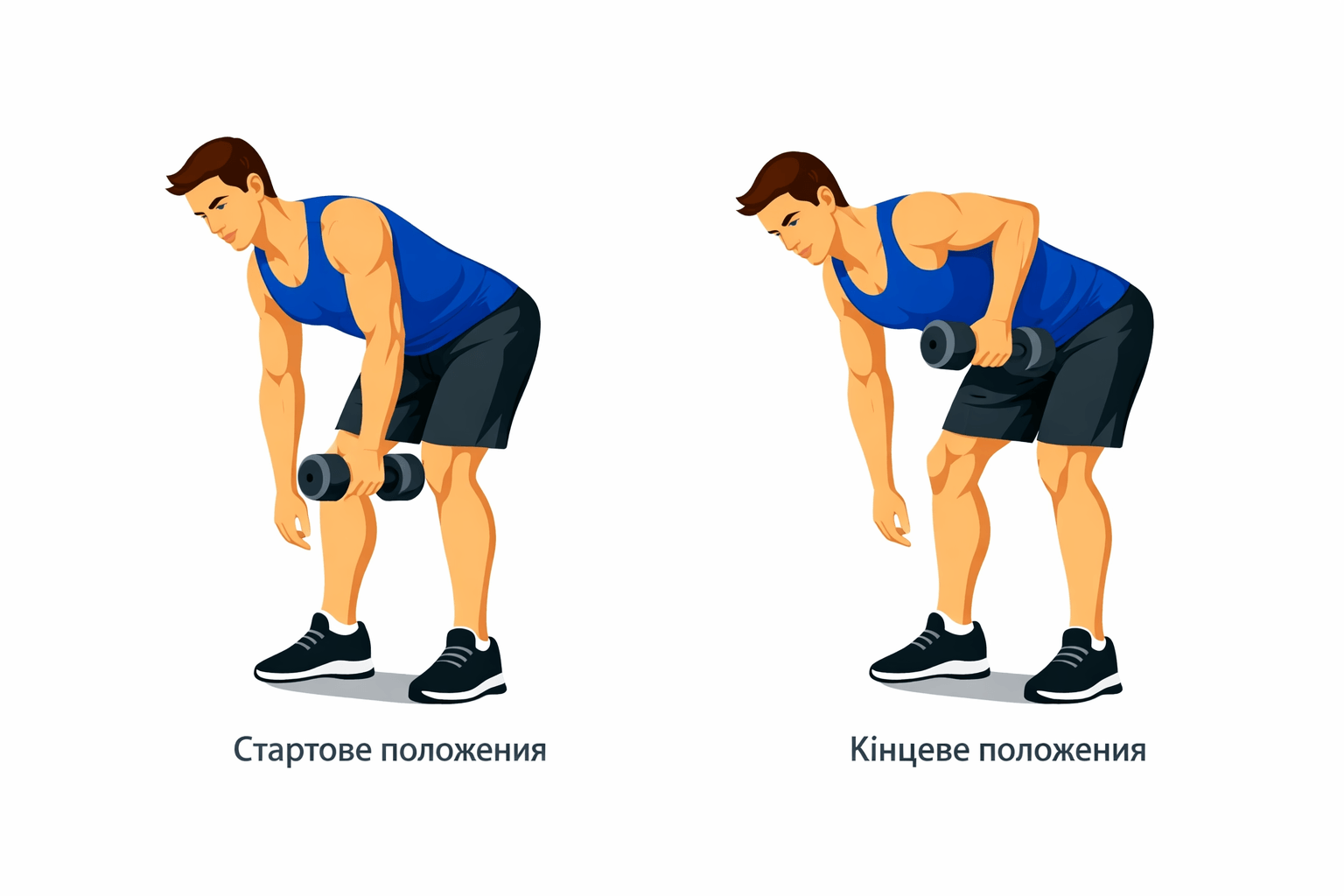 Стартове положения

Кінцеве положения